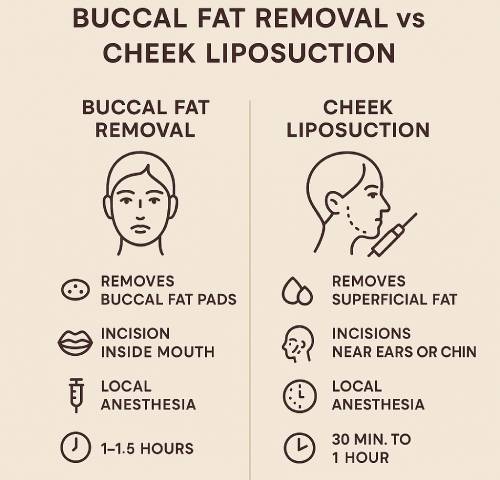 BUCCAL FAT REMOVAL vs CHEEK LIPOSUCTION

BUCCAL FAT REMOVAL

REMOVES BUCCAL FAT PADS

INCISION INSIDE MOUTH

LOCAL ANESTHESIA

1–1.5 HOURS

CHEEK LIPOSUCTION

REMOVES SUPERFICIAL FAT

INCISIONS NEAR EARS OR CHIN

LOCAL ANESTHESIA

30 MIN. TO 1 HOUR