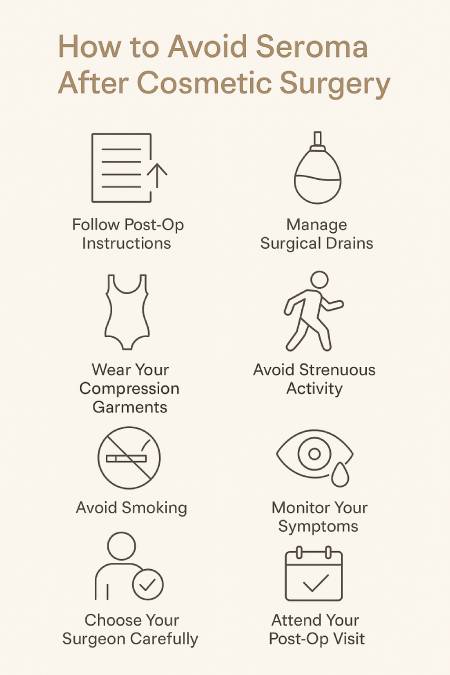 How to Avoid Seroma After Cosmetic Surgery

Follow Post-Op Instructions

Manage Surgical Drains

Wear Your Compression Garments

Avoid Strenuous Activity

Avoid Smoking

Monitor Your Symptoms

Choose Your Surgeon Carefully

Attend Your Post-Op Visit